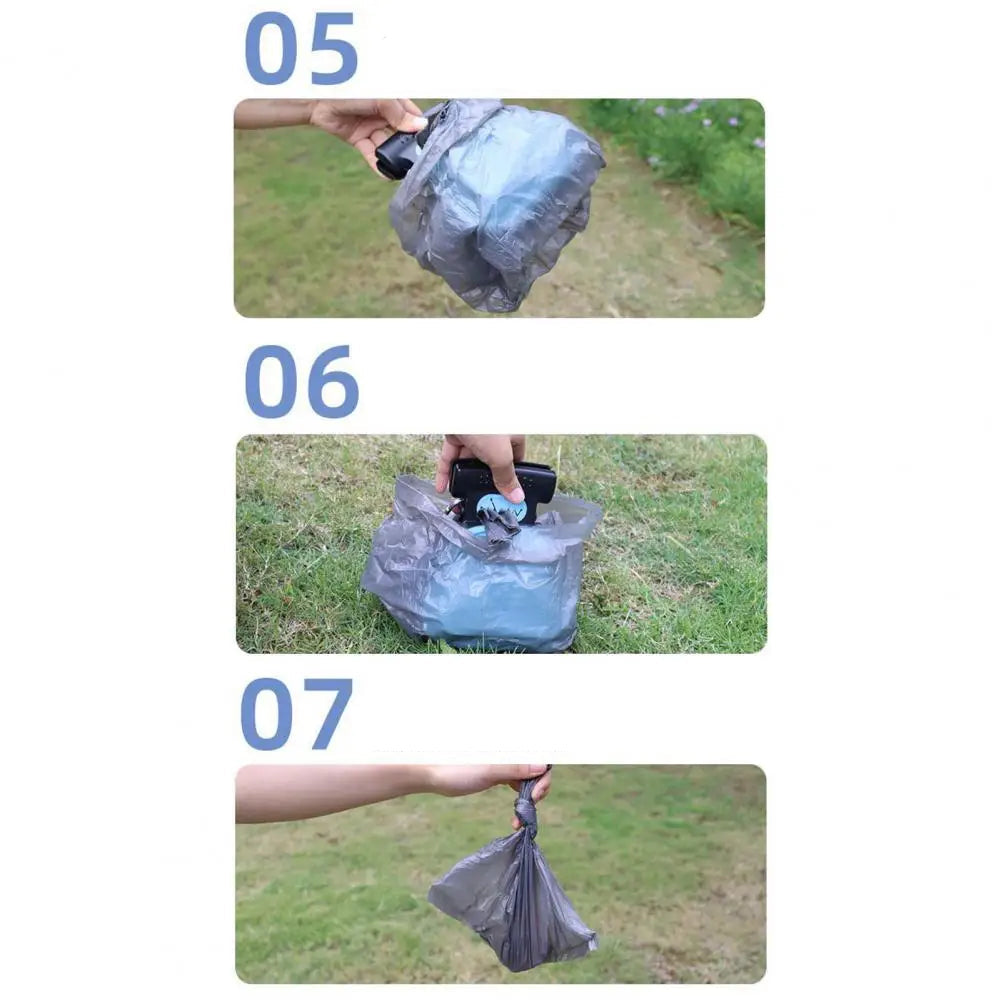 05

06

07