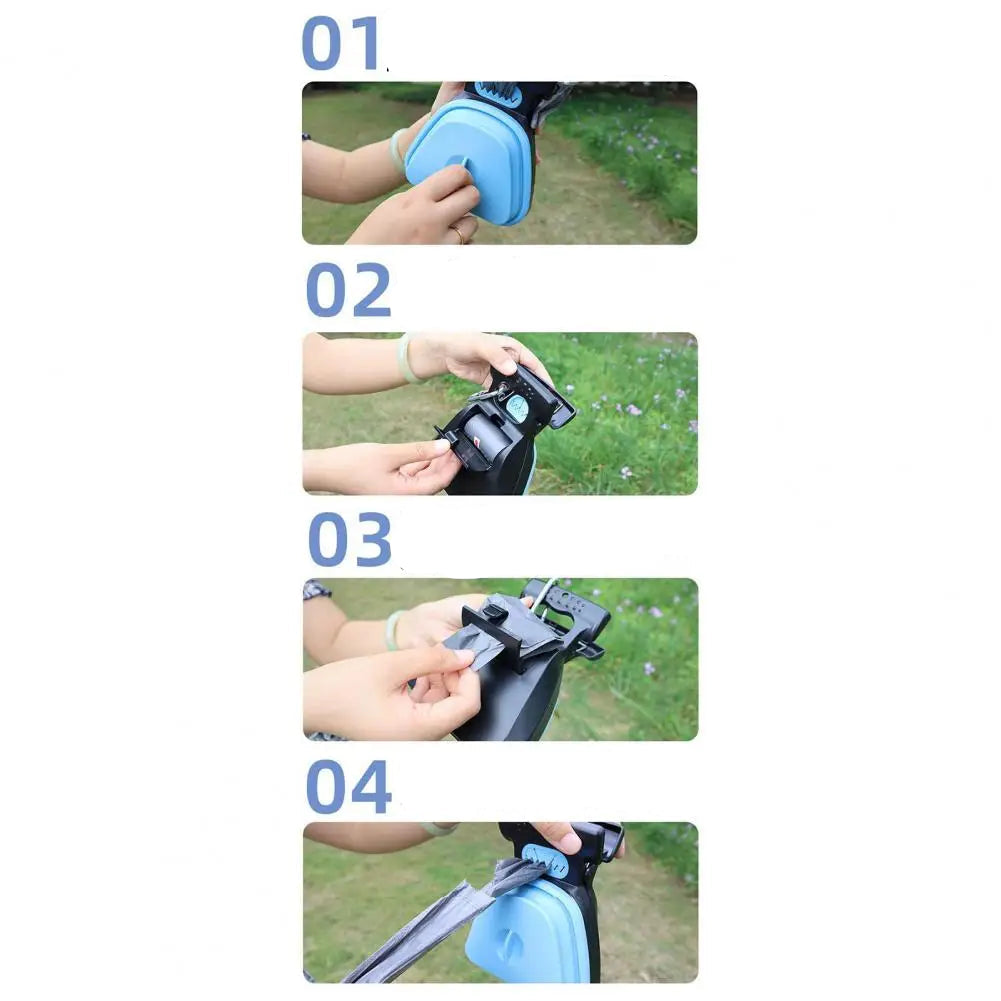 01

02

03

04